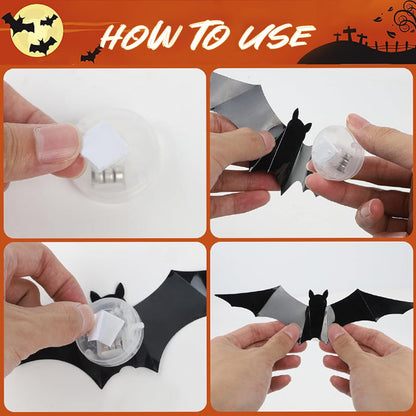 HOW TO USE